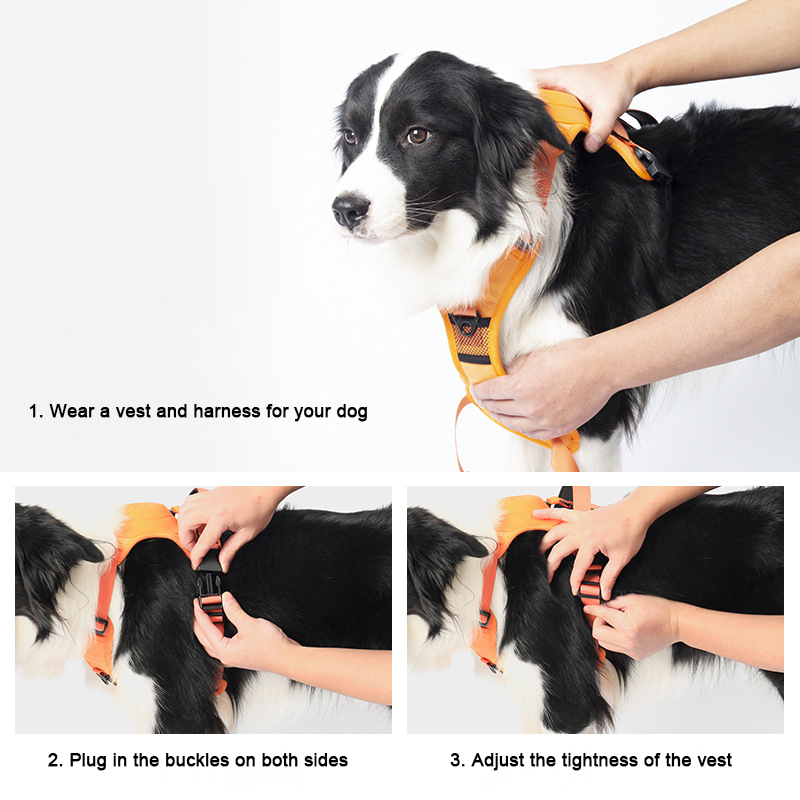 1. Wear a vest and harness for your dog

2. Plug in the buckles on both sides

3. Adjust the tightness of the vest