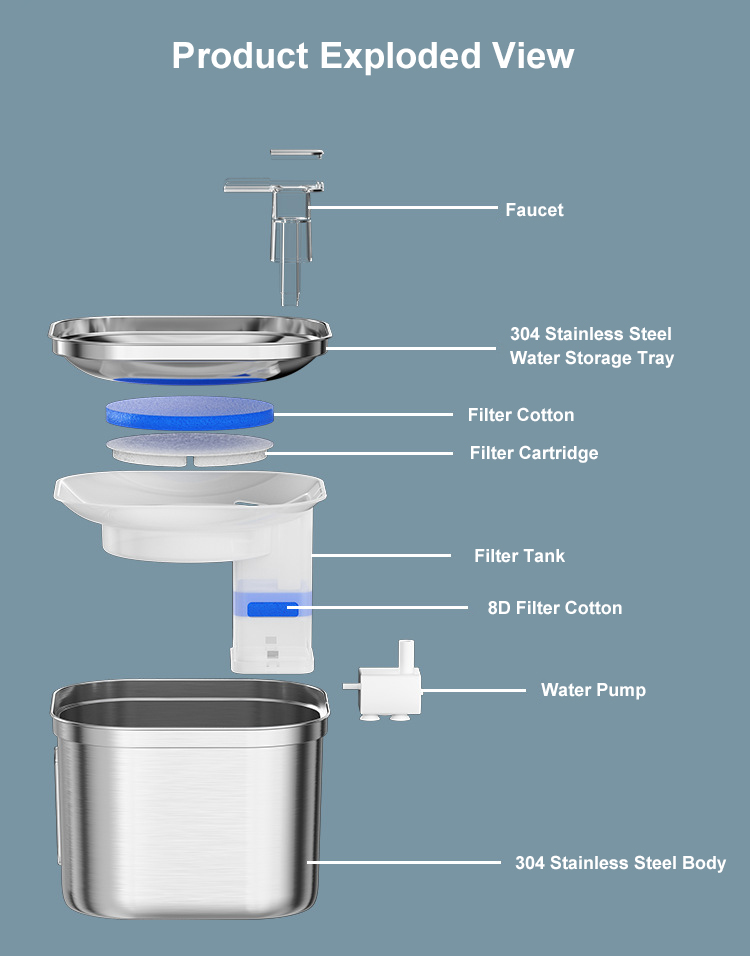 Product Exploded View

Faucet

304 Stainless Steel
Water Storage Tray

Filter Cotton

Filter Cartridge

Filter Tank

8D Filter Cotton

Water Pump

304 Stainless Steel Body