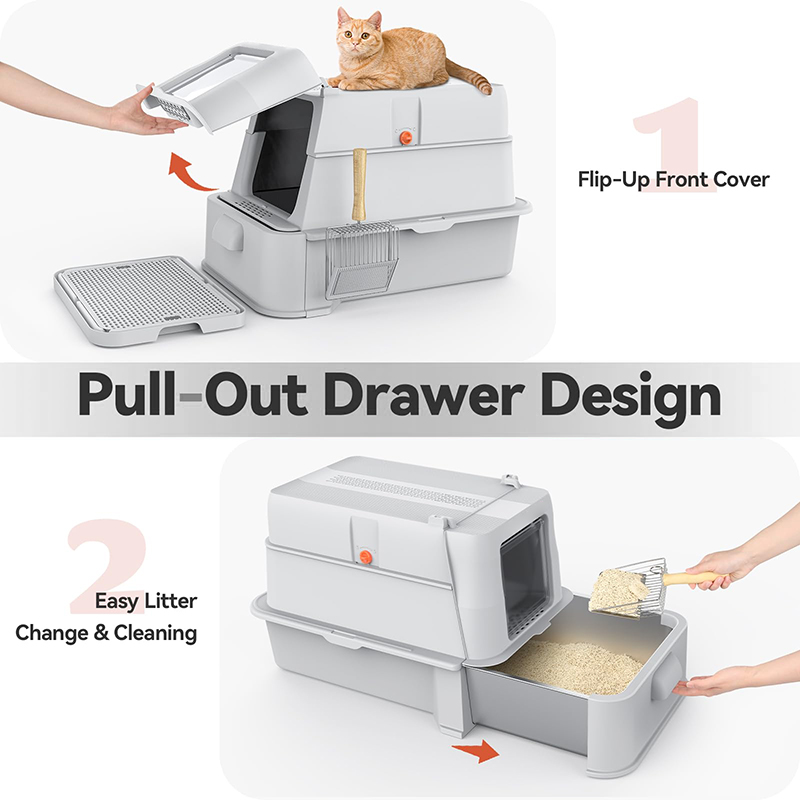 1

Flip-Up Front Cover

Pull-Out Drawer Design

2

Easy Litter Change & Cleaning