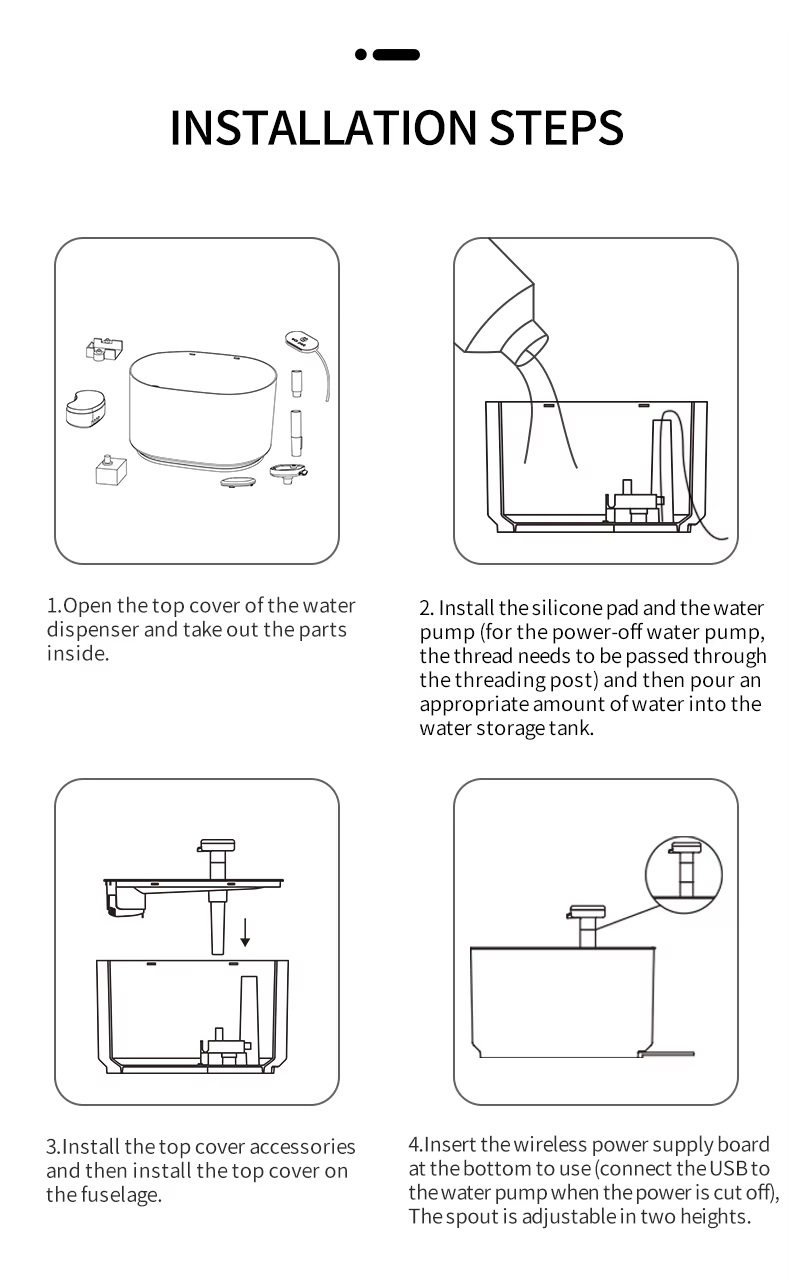 INSTALLATION STEPS

1.Open the top cover of the water dispenser and take out the parts inside.

2. Install the silicone pad and the water pump (for the power-off water pump, the thread needs to be passed through the threading post) and then pour an appropriate amount of water into the water storage tank.

3.Install the top cover accessories and then install the top cover on the fuselage.

4.Insert the wireless power supply board at the bottom to use (connect the USB to the water pump when the power is cut off), The spout is adjustable in two heights.